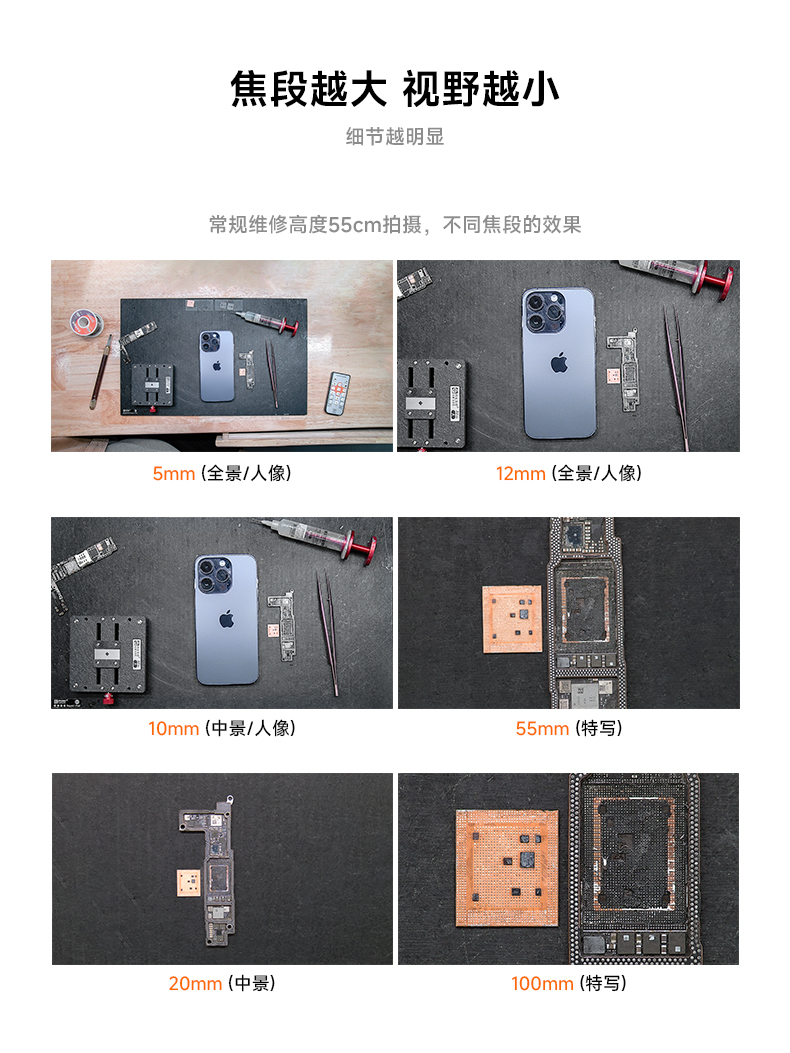 焦段越大 视野越小

细节越明显

常规维修高度55cm拍摄，不同焦段的效果

5mm (全景/人像)

12mm (全景/人像)

10mm (中景/人像)

55mm (特写)

20mm (中景)

100mm (特写)