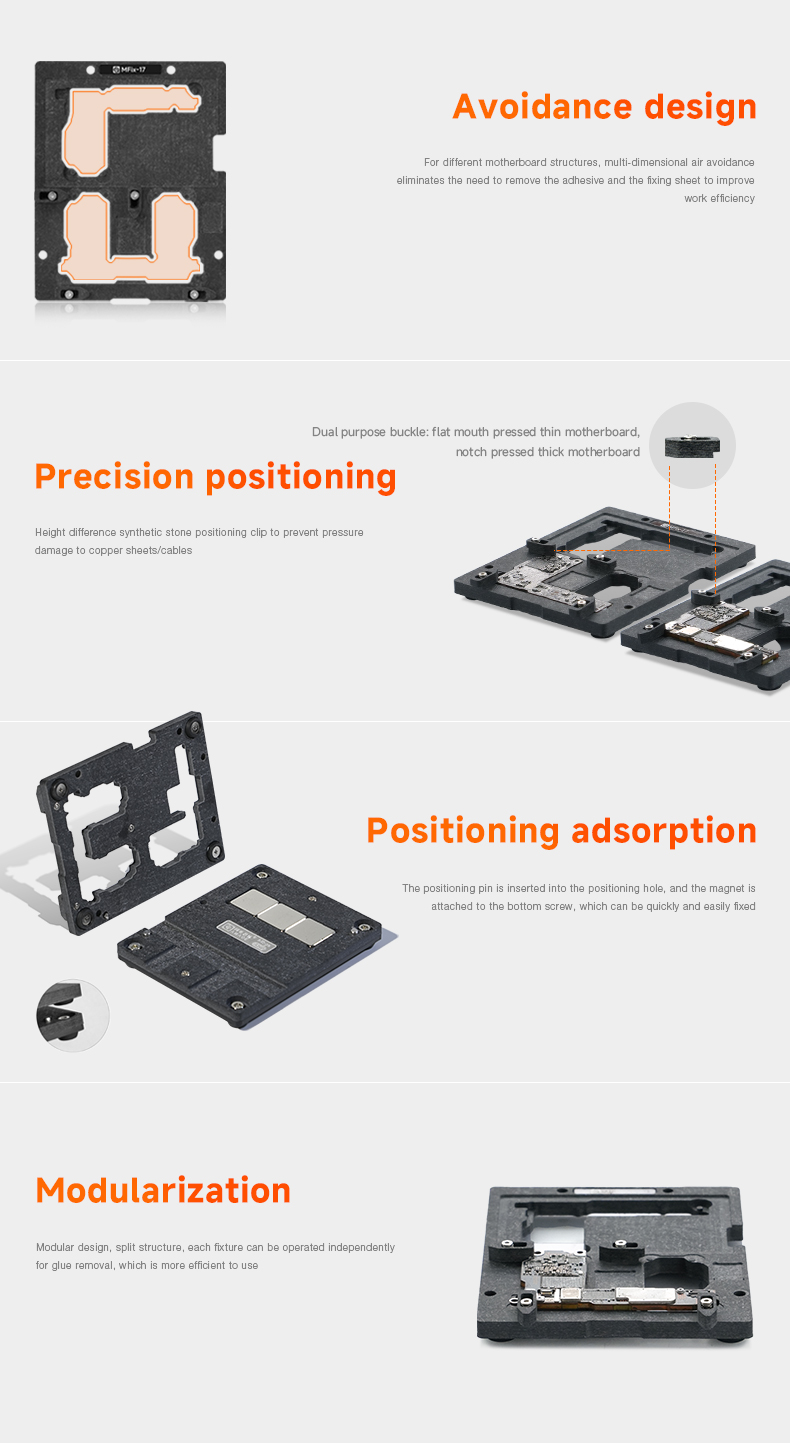 MFix-17

Avoidance design

For different motherboard structures, multi-dimensional air avoidance eliminates the need to remove the adhesive and the fixing sheet to improve work efficiency

Dual purpose buckle: flat mouth pressed thin motherboard, notch pressed thick motherboard

Precision positioning

Height difference synthetic stone positioning clip to prevent pressure damage to copper sheets/cables

Positioning adsorption

The positioning pin is inserted into the positioning hole, and the magnet is attached to the bottom screw, which can be quickly and easily fixed

Modularization

Modular design, split structure, each fixture can be operated independently for glue removal, which is more efficient to use