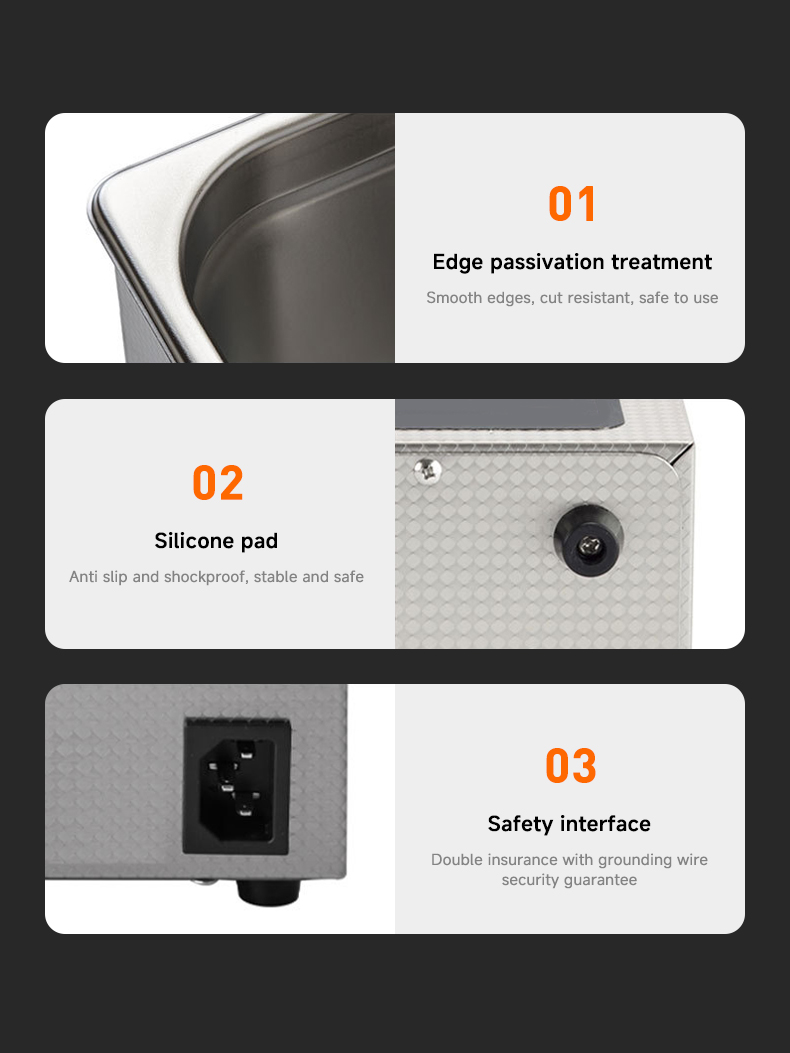 01

Edge passivation treatment

Smooth edges, cut resistant, safe to use

02

Silicone pad

Anti slip and shockproof, stable and safe

03

Safety interface

Double insurance with grounding wire security guarantee